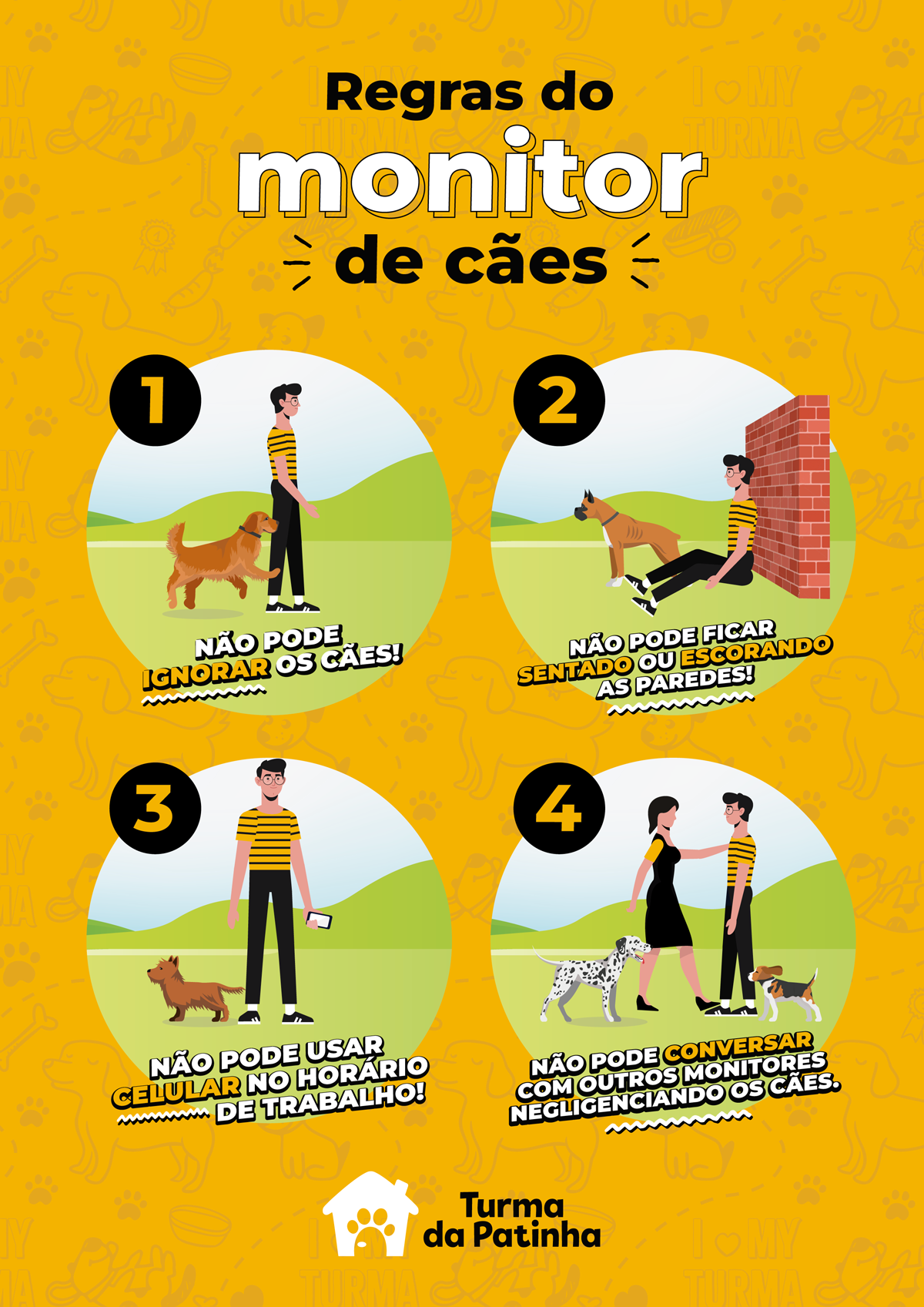 Regras do
monitor
de cães

1
NÃO PODE IGNORAR OS CÃES!

2
NÃO PODE FICAR SENTADO OU ESCORANDO AS PAREDES!

3
NÃO PODE USAR CELULAR NO HORÁRIO DE TRABALHO!

4
NÃO PODE CONVERSAR COM OUTROS MONITORES NEGLIGENCIANDO OS CÃES.

Turma da Patinha